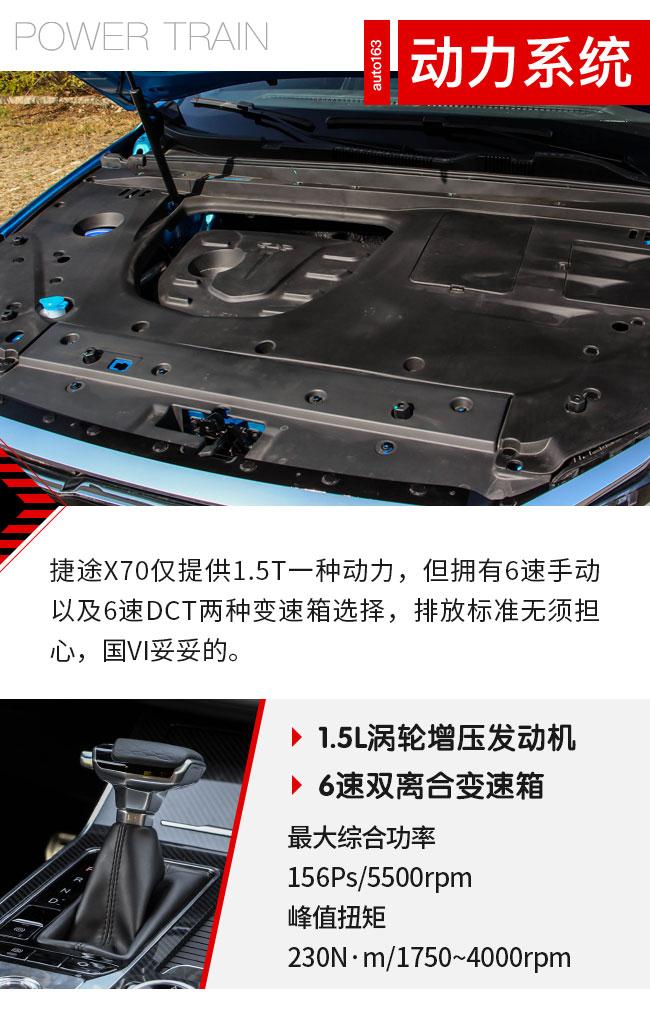 POWER TRAIN

auto163

动力系统

捷途X70仅提供1.5T一种动力，但拥有6速手动以及6速DCT两种变速箱选择，排放标准无须担心，国VI妥妥的。

1.5L涡轮增压发动机

6速双离合变速箱

最大综合功率

156Ps/5500rpm

峰值扭矩

230N·m/1750~4000rpm